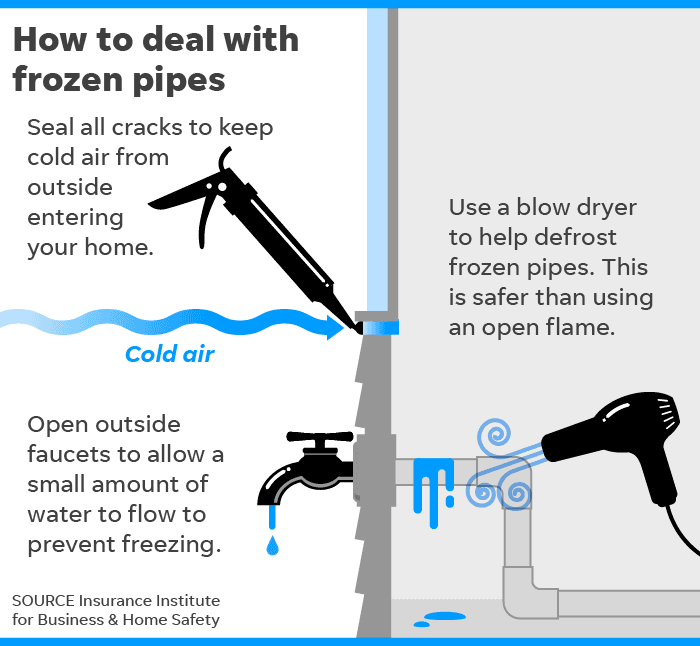 How to deal with frozen pipes

Seal all cracks to keep cold air from outside entering your home.

Cold air

Use a blow dryer to help defrost frozen pipes. This is safer than using an open flame.

Open outside faucets to allow a small amount of water to flow to prevent freezing.

SOURCE Insurance Institute for Business & Home Safety